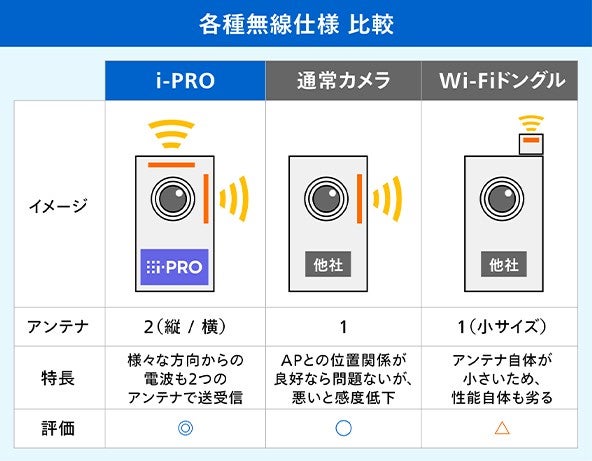 各種無線仕様 比較

| | i-PRO | 通常カメラ | Wi-Fiドングル |
|---|---|---|---|
| イメージ | i-PRO | 他社 | 他社 |
| アンテナ | 2（縦 / 横） | 1 | 1（小サイズ） |
| 特長 | 様々な方向からの電波も2つのアンテナで送受信 | APとの位置関係が良好なら問題ないが、悪いと感度低下 | アンテナ自体が小さいため、性能自体も劣る |
| 評価 | ◎ | ○ | △ |